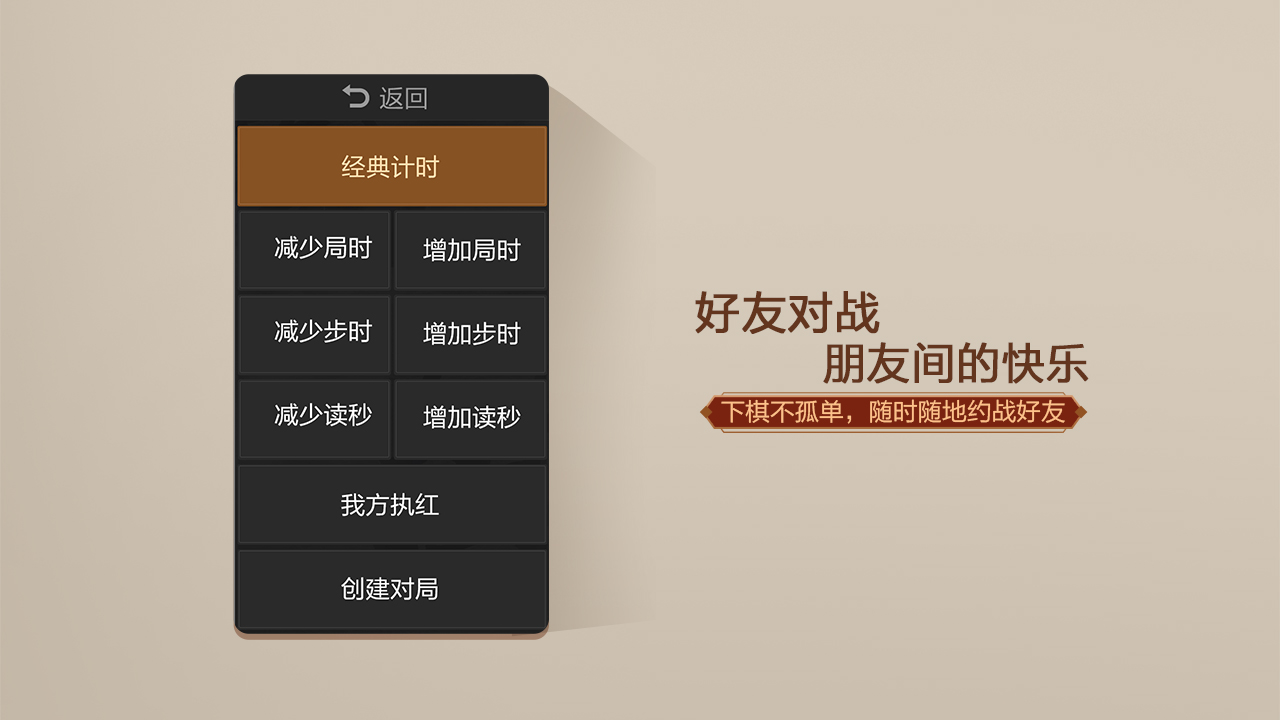 返回

经典计时

减少局时 增加局时

减少步时 增加步时

减少读秒 增加读秒

我方执红

创建对局

好友对战
朋友间的快乐

下棋不孤单，随时随地约战好友