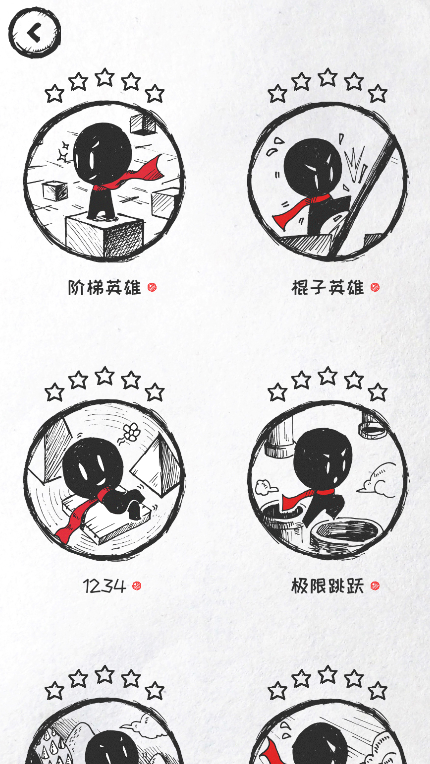 阶梯英雄

棍子英雄

1234

极限跳跃