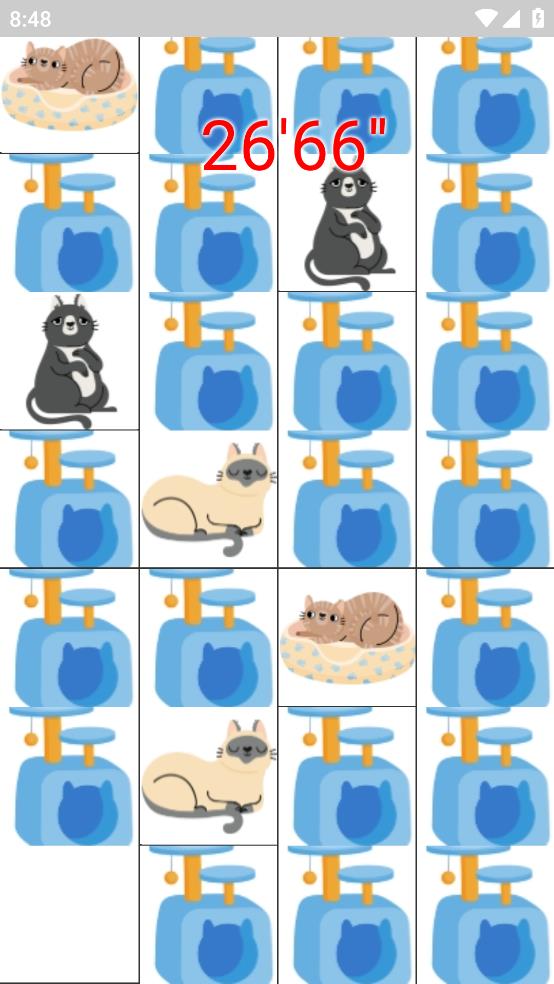 8:48

26'66"