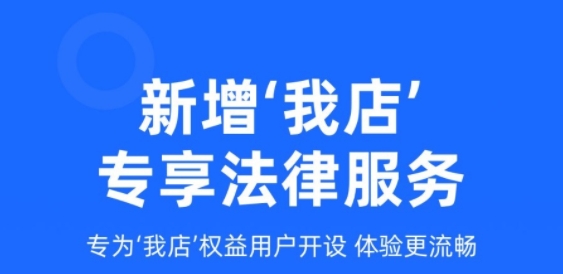 新增‘我店’
专享法律服务

专为‘我店’权益用户开设 体验更流畅