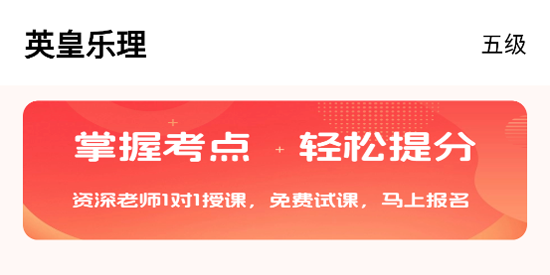 英皇乐理

五级

掌握考点 轻松提分

资深老师1对1授课，免费试课，马上报名