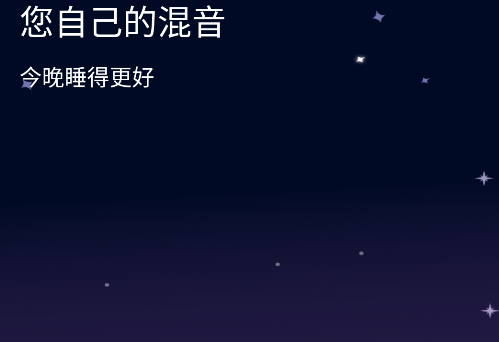 您自己的混音

今晚睡得更好