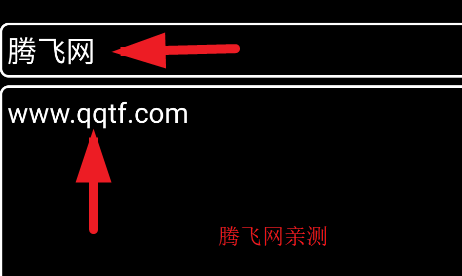 腾飞网

www.qqtf.com

腾飞网亲测