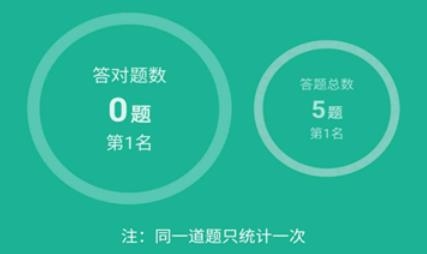 答对题数
0题
第1名

答题总数
5题
第1名

注：同一道题只统计一次