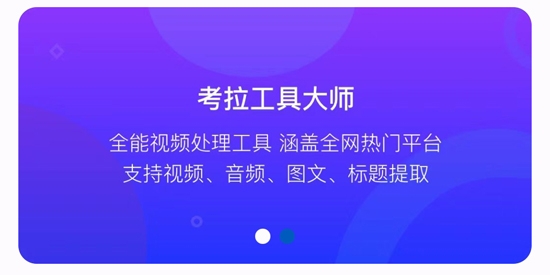 考拉工具大师

全能视频处理工具 涵盖全网热门平台
支持视频、音频、图文、标题提取