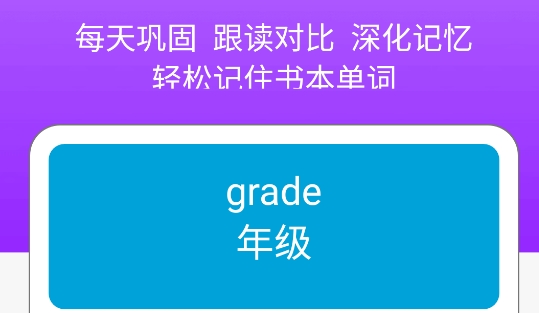 每天巩固 跟读对比 深化记忆
轻松记住书本单词

grade
年级