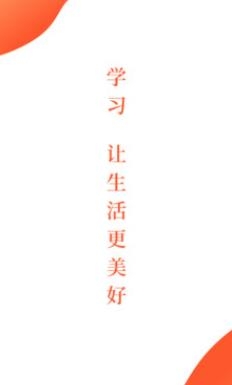 学习 让生活更美好