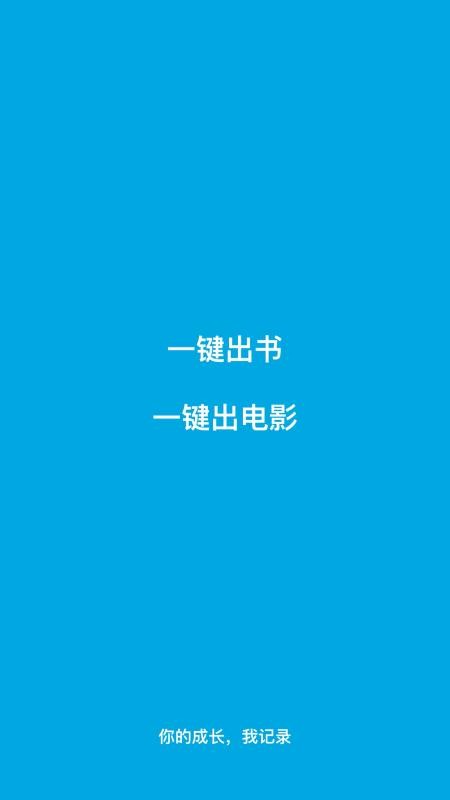 一键出书

一键出电影

你的成长，我记录