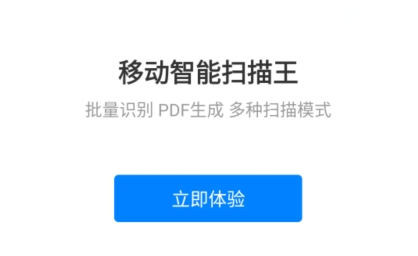 移动智能扫描王

批量识别 PDF生成 多种扫描模式

立即体验